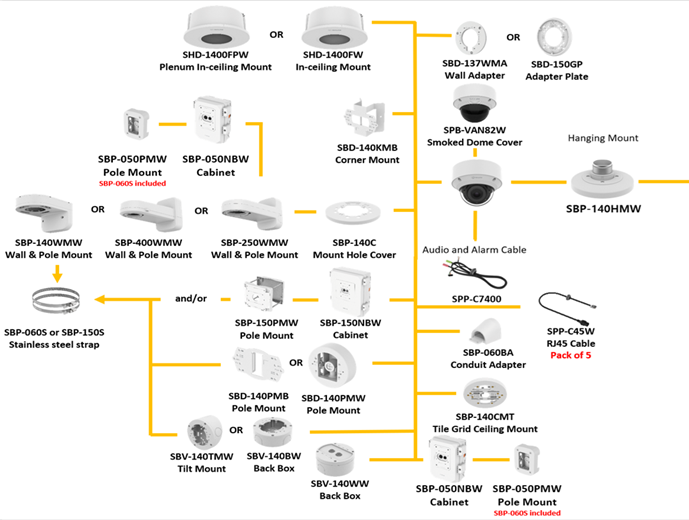 SHD-1400FPW
Plenum In-ceiling Mount

OR

SHD-1400FW
In-ceiling Mount

SBD-137WMA
Wall Adapter

OR

SBD-150GP
Adapter Plate

SBP-050PMW
Pole Mount
SBP-060S included

SBP-050NBW
Cabinet

SBD-140KMB
Corner Mount

SPB-VAN82W
Smoked Dome Cover

Hanging Mount

SBP-140HMW

SBP-140WMW
Wall & Pole Mount

OR

SBP-400WMW
Wall & Pole Mount

OR

SBP-250WMW
Wall & Pole Mount

SBP-140C
Mount Hole Cover

Audio and Alarm Cable

SPP-C7400

SBP-060S or SBP-150S
Stainless steel strap

and/or

SBP-150PMW
Pole Mount

SBP-150NBW
Cabinet

SPP-C45W
RJ45 Cable
Pack of 5

SBP-060BA
Conduit Adapter

SBD-140PMB
Pole Mount

OR

SBD-140PMW
Pole Mount

SBP-140CMT
Tile Grid Ceiling Mount

SBV-140TMW
Tilt Mount

OR

SBV-140BW
Back Box

SBV-140WW
Back Box

SBP-050NBW
Cabinet

SBP-050PMW
Pole Mount
SBP-060S included