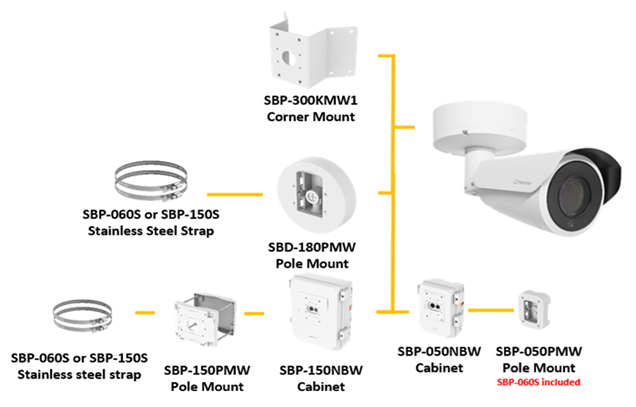 SBP-300KMW1
Corner Mount

SBP-060S or SBP-150S
Stainless Steel Strap

SBD-180PMW
Pole Mount

SBP-060S or SBP-150S
Stainless steel strap

SBP-150PMW
Pole Mount

SBP-150NBW
Cabinet

SBP-050NBW
Cabinet

SBP-050PMW
Pole Mount
SBP-060S included