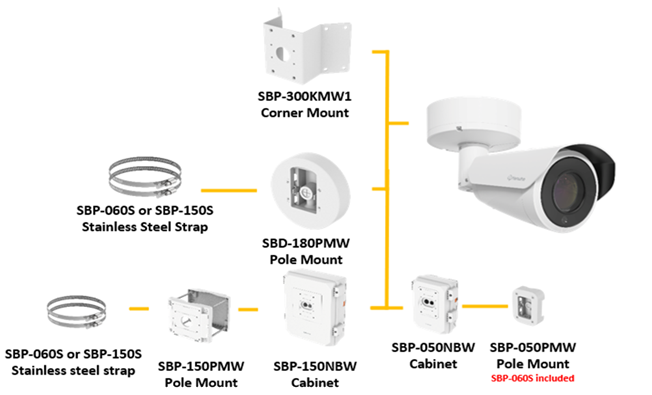 SBP-300KMW1
Corner Mount

SBP-060S or SBP-150S
Stainless Steel Strap

SBD-180PMW
Pole Mount

SBP-060S or SBP-150S
Stainless steel strap

SBP-150PMW
Pole Mount

SBP-150NBW
Cabinet

SBP-050NBW
Cabinet

SBP-050PMW
Pole Mount
SBP-060S included