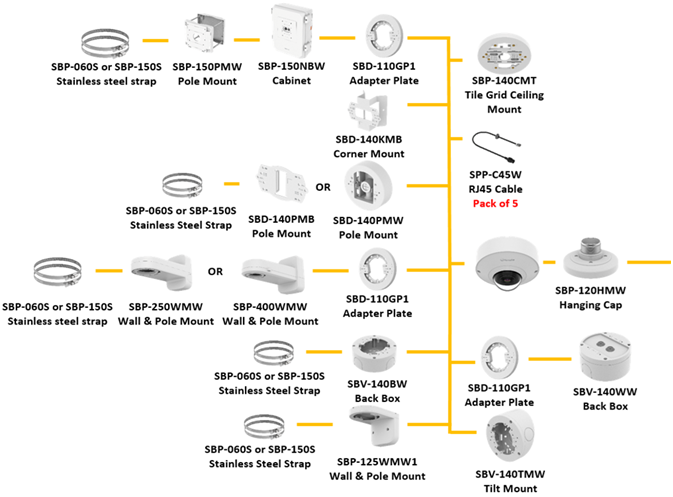 SBP-060S or SBP-150S
Stainless steel strap

SBP-150PMW
Pole Mount

SBP-150NBW
Cabinet

SBD-110GP1
Adapter Plate

SBP-140CMT
Tile Grid Ceiling Mount

SBD-140KMB
Corner Mount

SPP-C45W
RJ45 Cable
Pack of 5

SBP-060S or SBP-150S
Stainless Steel Strap

SBD-140PMB
Pole Mount

OR

SBD-140PMW
Pole Mount

SBP-060S or SBP-150S
Stainless steel strap

SBP-250WMW
Wall & Pole Mount

OR

SBP-400WMW
Wall & Pole Mount

SBD-110GP1
Adapter Plate

SBP-120HMW
Hanging Cap

SBP-060S or SBP-150S
Stainless Steel Strap

SBV-140BW
Back Box

SBD-110GP1
Adapter Plate

SBV-140WW
Back Box

SBP-060S or SBP-150S
Stainless Steel Strap

SBP-125WMW1
Wall & Pole Mount

SBV-140TMW
Tilt Mount